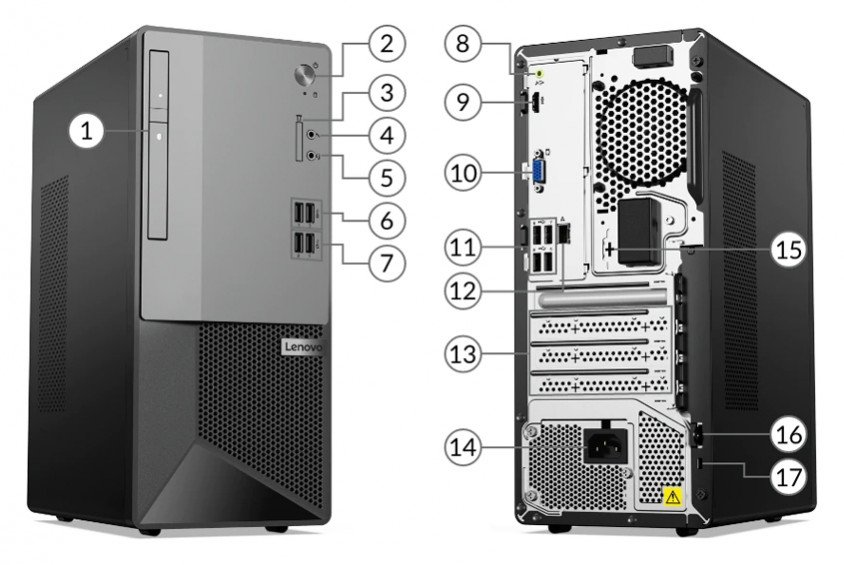 1
2
3
4
5
6
7
Lenovo
8
9
10
11
12
13
14
15
16
17